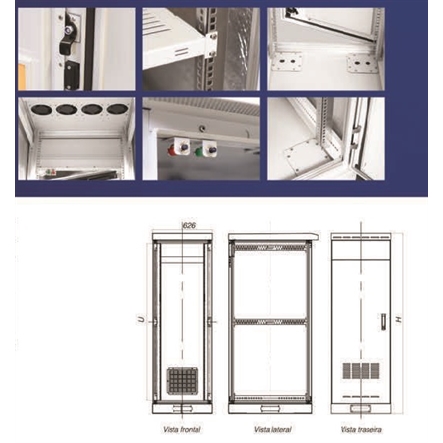 626

U

H

Vista frontal

Vista lateral

Vista traseira